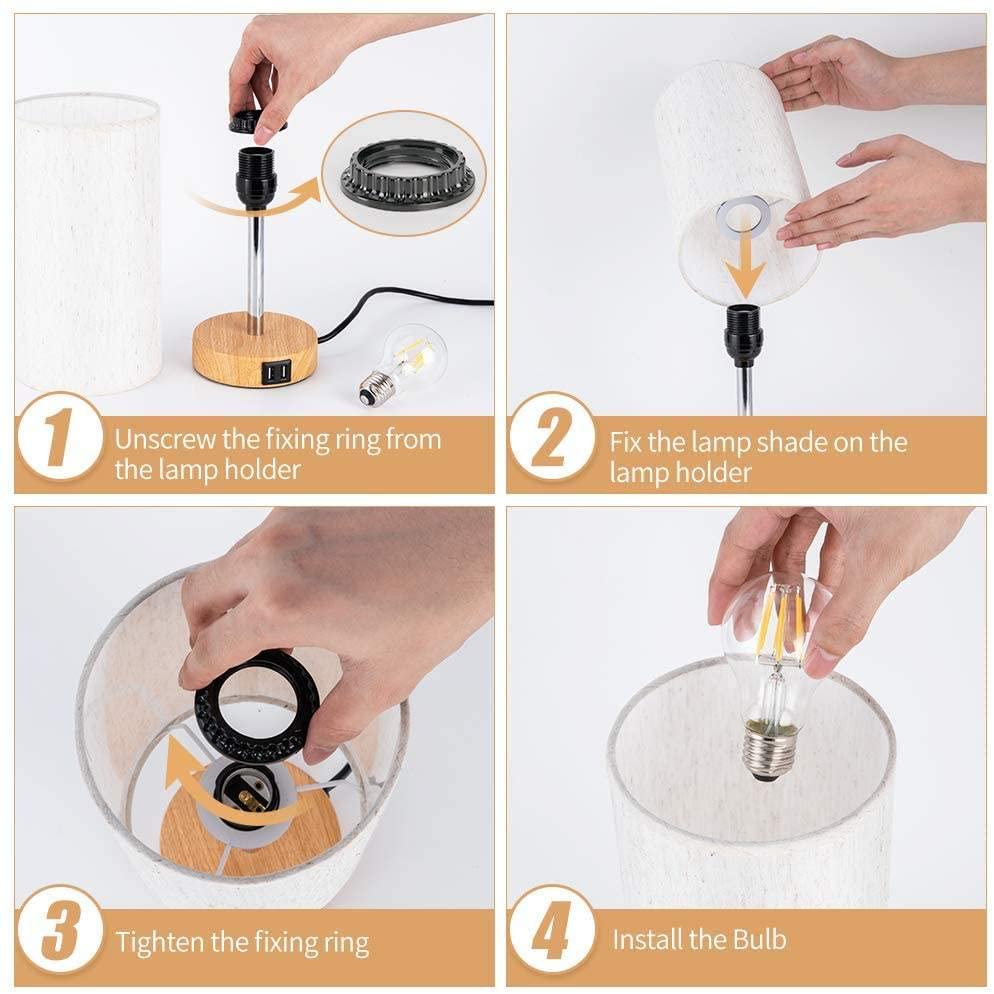 1 Unscrew the fixing ring from the lamp holder

2 Fix the lamp shade on the lamp holder

3 Tighten the fixing ring

4 Install the Bulb